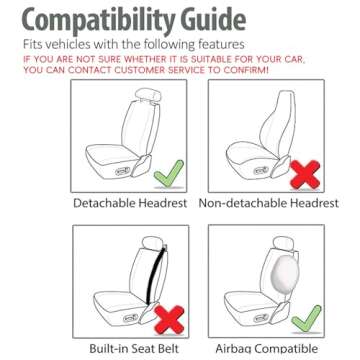 Compatibility Guide

Fits vehicles with the following features

IF YOU ARE NOT SURE WHETHER IT IS SUITABLE FOR YOUR CAR, YOU CAN CONTACT CUSTOMER SERVICE TO CONFIRM!

Detachable Headrest

Non-detachable Headrest

Built-in Seat Belt

Airbag Compatible