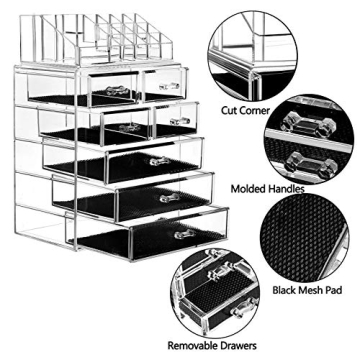 Cut Corner

Molded Handles

Black Mesh Pad

Removable Drawers