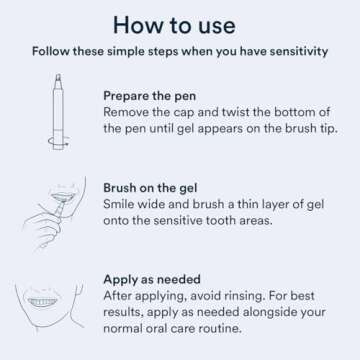 How to use

Follow these simple steps when you have sensitivity

Prepare the pen
Remove the cap and twist the bottom of the pen until gel appears on the brush tip.

Brush on the gel
Smile wide and brush a thin layer of gel onto the sensitive tooth areas.

Apply as needed
After applying, avoid rinsing. For best results, apply as needed alongside your normal oral care routine.