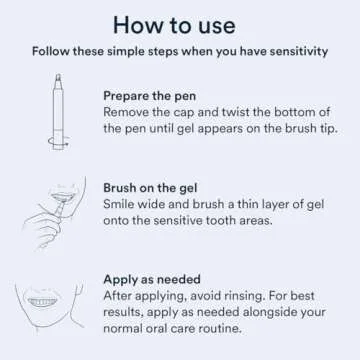 How to use

Follow these simple steps when you have sensitivity

Prepare the pen
Remove the cap and twist the bottom of the pen until gel appears on the brush tip.

Brush on the gel
Smile wide and brush a thin layer of gel onto the sensitive tooth areas.

Apply as needed
After applying, avoid rinsing. For best results, apply as needed alongside your normal oral care routine.