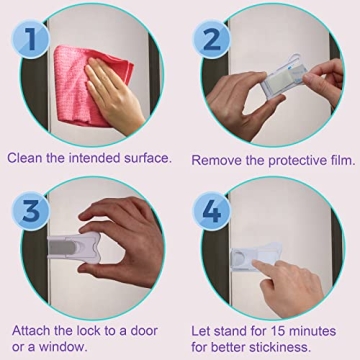 1

Clean the intended surface.

2

Remove the protective film.

3

Attach the lock to a door or a window.

4

Let stand for 15 minutes for better stickiness.