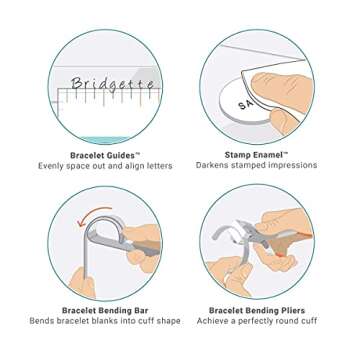 Bridgette

Bracelet Guides™
Evenly space out and align letters

SA

Stamp Enamel™
Darkens stamped impressions

Bracelet Bending Bar
Bends bracelet blanks into cuff shape

Bracelet Bending Pliers
Achieve a perfectly round cuff