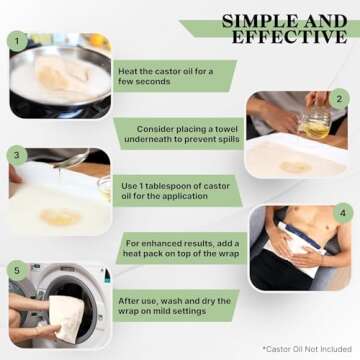 SIMPLE AND EFFECTIVE

1

Heat the castor oil for a few seconds

2

Consider placing a towel underneath to prevent spills

3

Use 1 tablespoon of castor oil for the application

4

For enhanced results, add a heat pack on top of the wrap

5

After use, wash and dry the wrap on mild settings

*Castor Oil Not Included