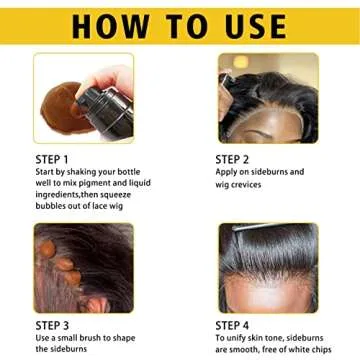 HOW TO USE

STEP 1
Start by shaking your bottle well to mix pigment and liquid ingredients,then squeeze bubbles out of lace wig

STEP 2
Apply on sideburns and wig crevices

STEP 3
Use a small brush to shape the sideburns

STEP 4
To unify skin tone, sideburns are smooth, free of white chips