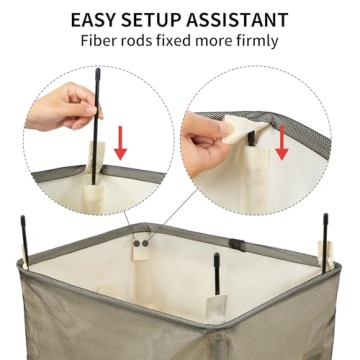 EASY SETUP ASSISTANT
Fiber rods fixed more firmly