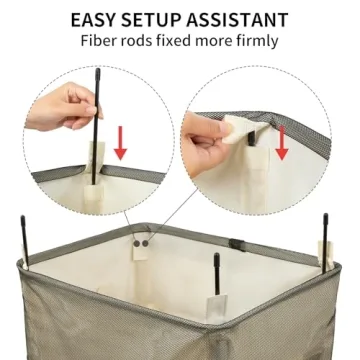 EASY SETUP ASSISTANT
Fiber rods fixed more firmly