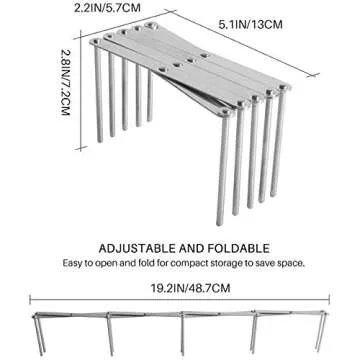 2.2IN/5.7CM

5.1IN/13CM

2.8IN/7.2CM

ADJUSTABLE AND FOLDABLE

Easy to open and fold for compact storage to save space.

19.2IN/48.7CM