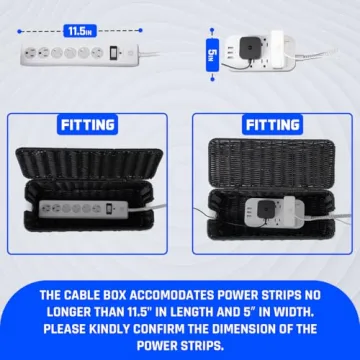 11.5IN

5IN

FITTING

FITTING

THE CABLE BOX ACCOMODATES POWER STRIPS NO LONGER THAN 11.5" IN LENGTH AND 5" IN WIDTH. PLEASE KINDLY CONFIRM THE DIMENSION OF THE POWER STRIPS.