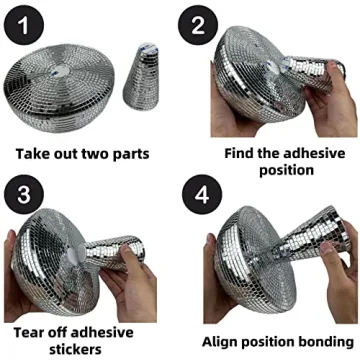 1

Take out two parts

2

Find the adhesive position

3

Tear off adhesive stickers

4

Align position bonding