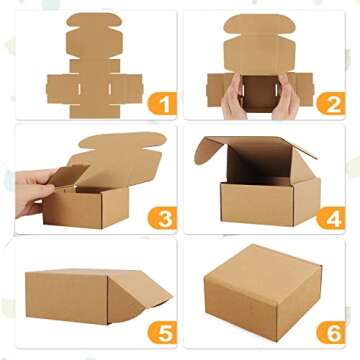 1
2
3
4
5
6