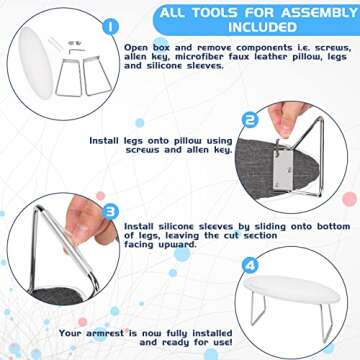 ALL TOOLS FOR ASSEMBLY INCLUDED

1

Open box and remove components i.e. screws, allen key, microfiber faux leather pillow, legs and silicone sleeves.

2

Install legs onto pillow using screws and allen key.

3

Install silicone sleeves by sliding onto bottom of legs, leaving the cut section facing upward.

4

Your armrest is now fully installed and ready for use!