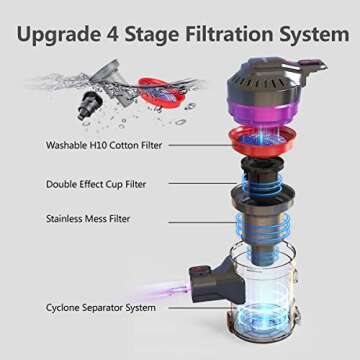 Upgrade 4 Stage Filtration System

Washable H10 Cotton Filter

Double Effect Cup Filter

Stainless Mess Filter

Cyclone Separator System