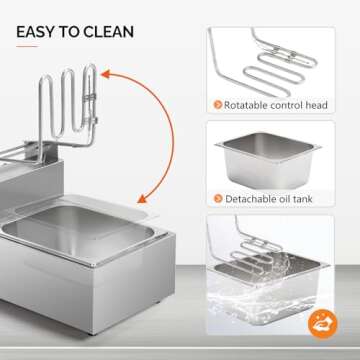 EASY TO CLEAN

Rotatable control head

Detachable oil tank