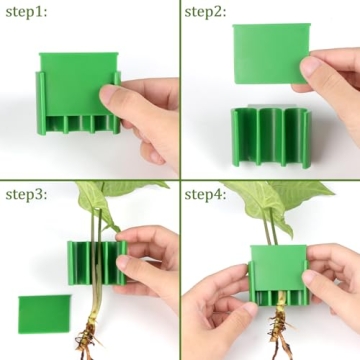 step1:

step2:

step3:

step4: