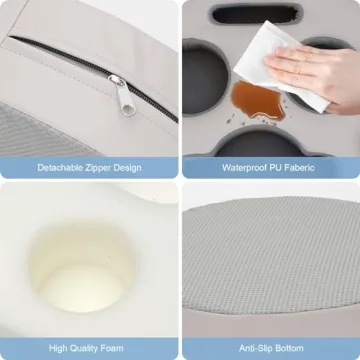 Detachable Zipper Design

Waterproof PU Faberic

High Quality Foam

Anti-Slip Bottom