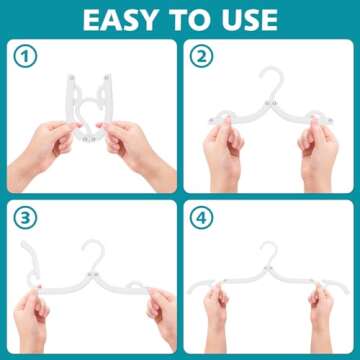 EASY TO USE

1

2

3

4