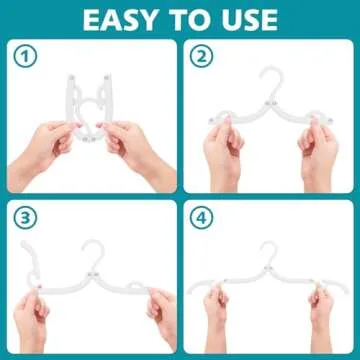 EASY TO USE

1

2

3

4