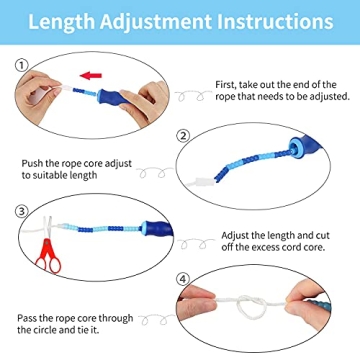 Length Adjustment Instructions

①

First, take out the end of the rope that needs to be adjusted.

②

Push the rope core adjust to suitable length

③

Adjust the length and cut off the excess cord core.

④

Pass the rope core through the circle and tie it.