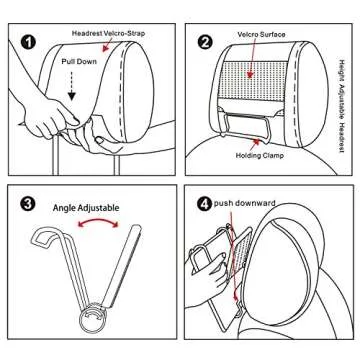 1
Headrest Velcro-Strap
Pull Down

2
Velcro Surface
Holding Clamp
Height Adjustable Headrest

3
Angle Adjustable

4 push downward