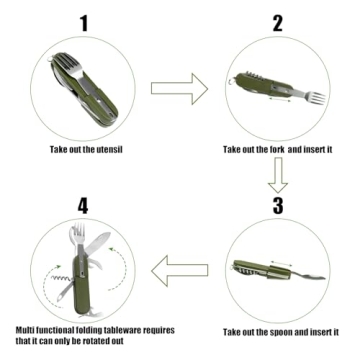 1

Take out the utensil

2

Take out the fork and insert it

3

Take out the spoon and insert it

4

Multi functional folding tableware requires that it can only be rotated out