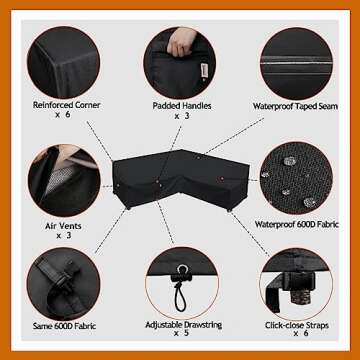 Reinforced Corner
x 6

Padded Handles
x 3

Waterproof Taped Seam

Air Vents
x 3

Waterproof 600D Fabric

Same 600D Fabric

Adjustable Drawstring
x 5

Click-close Straps
x 6