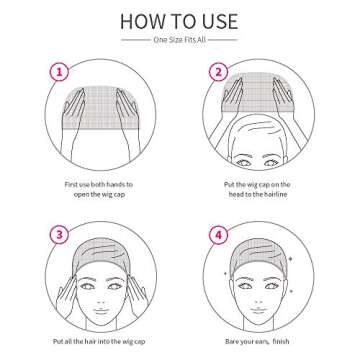 HOW TO USE

One Size Fits All

1

First use both hands to open the wig cap

2

Put the wig cap on the head to the hairline

3

Put all the hair into the wig cap

4

Bare your ears, finish