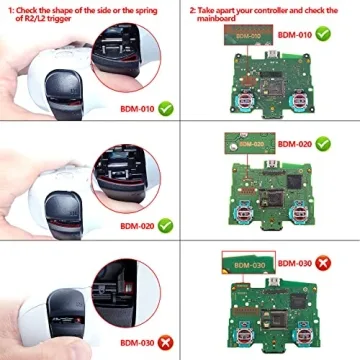 1: Check the shape of the side or the spring of R2/L2 trigger

BDM-010

BDM-020

BDM-030

2: Take apart your controller and check the mainboard

BDM-010

BDM-010

BDM-020

BDM-020

BDM-030

BDM-030