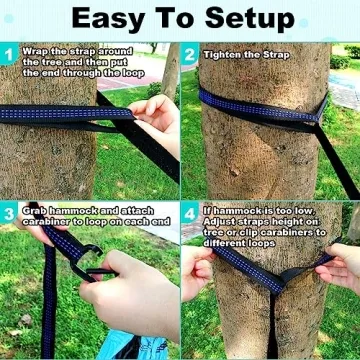 Easy To Setup

1 Wrap the strap around the tree and then put the end through the loop

2 Tighten the Strap

3 Grab hammock and attach carabiner to loop on each end

4 If hammock is too low, Adjust straps height on tree or clip carabiners to different loops