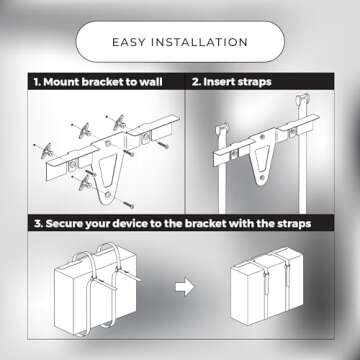 EASY INSTALLATION

1. Mount bracket to wall

2. Insert straps

3. Secure your device to the bracket with the straps