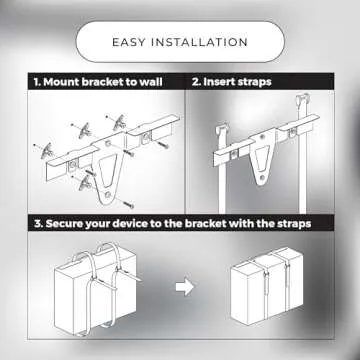 EASY INSTALLATION

1. Mount bracket to wall

2. Insert straps

3. Secure your device to the bracket with the straps