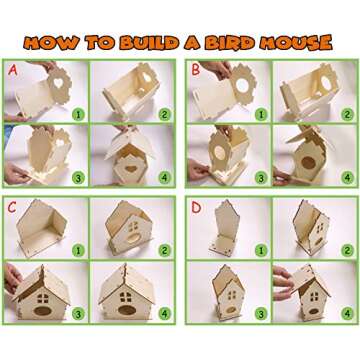 HOW TO BUILD A BIRD HOUSE

A
1
2
3
4

B
1
2
3
4

C
1
2
3
4

D
1
2
3
4