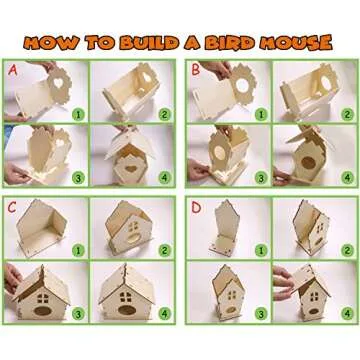 HOW TO BUILD A BIRD HOUSE

A
1
2
3
4

B
1
2
3
4

C
1
2
3
4

D
1
2
3
4