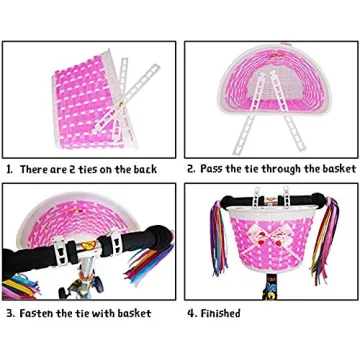 1. There are 2 ties on the back

2. Pass the tie through the basket

3. Fasten the tie with basket

4. Finished