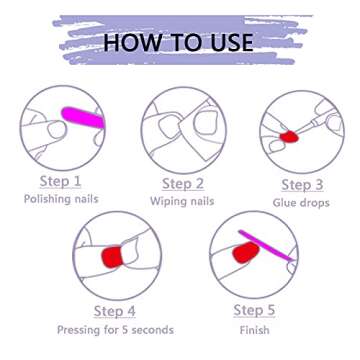 HOW TO USE

Step 1
Polishing nails

Step 2
Wiping nails

Step 3
Glue drops

Step 4
Pressing for 5 seconds

Step 5
Finish