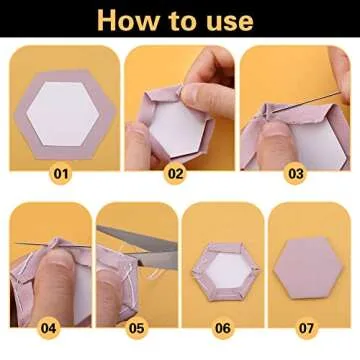 How to use

01

02

03

04

05

06

07