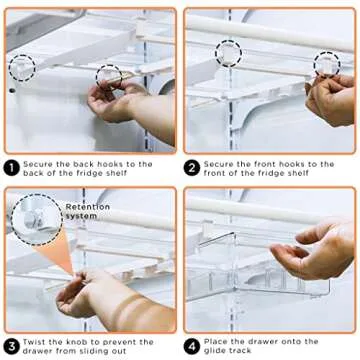 1 Secure the back hooks to the back of the fridge shelf

2 Secure the front hooks to the front of the fridge shelf

Retention system

3 Twist the knob to prevent the drawer from sliding out

4 Place the drawer onto the glide track