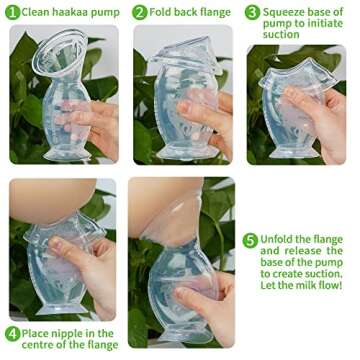 1 Clean haakaa pump

2 Fold back flange

3 Squeeze base of pump to initiate suction

4 Place nipple in the centre of the flange

5 Unfold the flange and release the base of the pump to create suction. Let the milk flow!