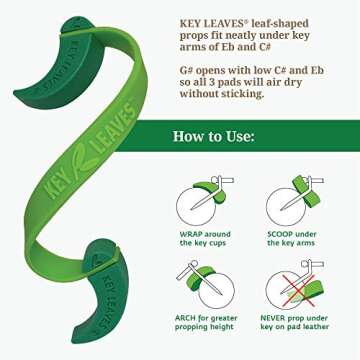 KEY LEAVES® leaf-shaped props fit neatly under key arms of Eb and C#

G# opens with low C# and Eb so all 3 pads will air dry without sticking.

How to Use:

WRAP around the key cups

SCOOP under the key arms

ARCH for greater propping height

NEVER prop under key on pad leather

KEY LEAVES

KEY LEAVES

KEY LEAVES