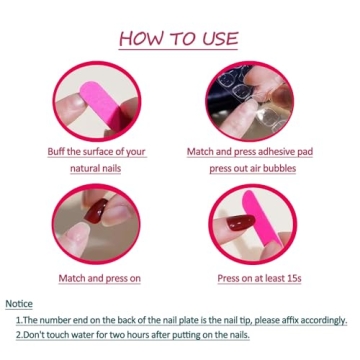 HOW TO USE

Buff the surface of your natural nails

Match and press adhesive pad press out air bubbles

Match and press on

Press on at least 15s

Notice

1.The number end on the back of the nail plate is the nail tip, please affix accordingly.

2.Don't touch water for two hours after putting on the nails.