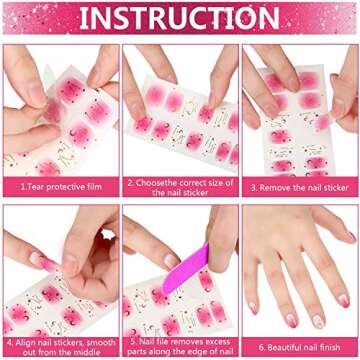 INSTRUCTION

1.Tear protective film

2. Choosethe correct size of the nail sticker

3. Remove the nail sticker

4. Align nail stickers, smooth out from the middle

5. Nail file removes excess parts along the edge of nail

6. Beautiful nail finish