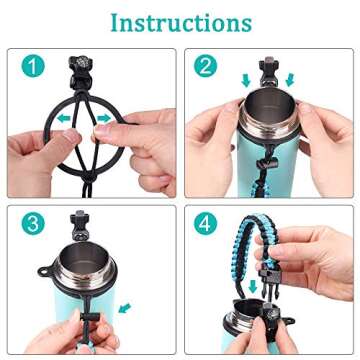 Instructions

1

2

3

4