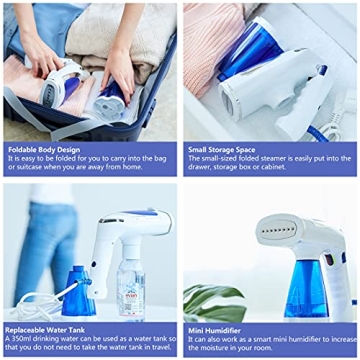 Foldable Body Design
It is easy to be folded for you to carry into the bag or suitcase when you are away from home.

Small Storage Space
The small-sized folded steamer is easily put into the drawer, storage box or cabinet.

evian

Replaceable Water Tank
A 350ml drinking water can be used as a water tank so that you do not need to take the water tank in travel.

Mini Humidifier
It can also work as a smart mini humidifier to increase the moisture in your room.