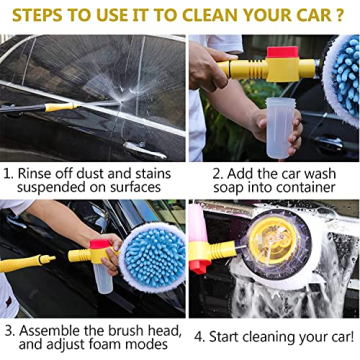 STEPS TO USE IT TO CLEAN YOUR CAR ?

1. Rinse off dust and stains suspended on surfaces

2. Add the car wash soap into container

3. Assemble the brush head, and adjust foam modes

4. Start cleaning your car!