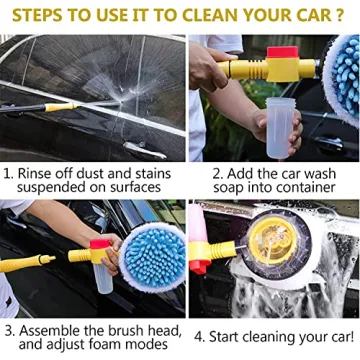 STEPS TO USE IT TO CLEAN YOUR CAR ?

1. Rinse off dust and stains suspended on surfaces

2. Add the car wash soap into container

3. Assemble the brush head, and adjust foam modes

4. Start cleaning your car!