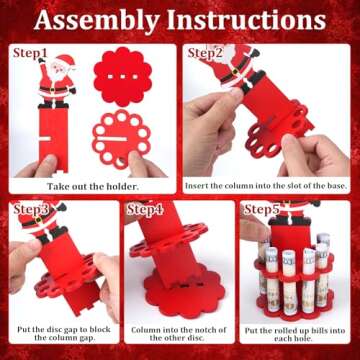 Assembly Instructions

Step1

Take out the holder.

Step2

Insert the column into the slot of the base.

Step3

Put the disc gap to block the column gap.

Step4

Column into the notch of the other disc.

Step5

Put the rolled up bills into each hole.