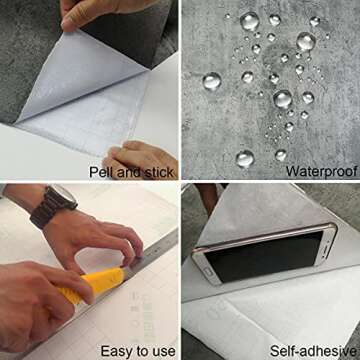 Pell and stick

Waterproof

Easy to use

Self-adhesive