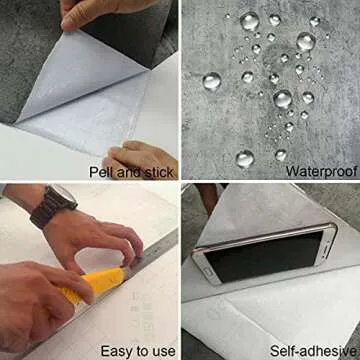 Pell and stick

Waterproof

Easy to use

Self-adhesive