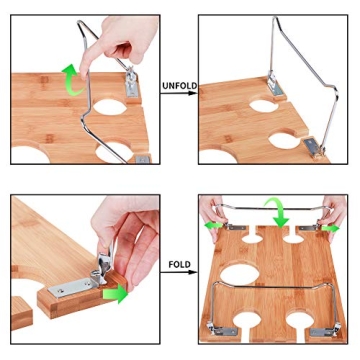 UNFOLD

FOLD