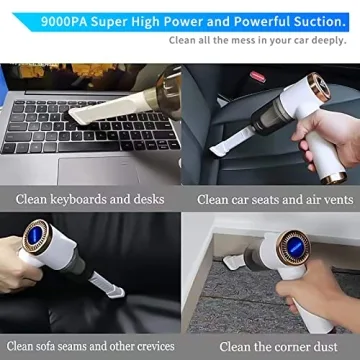 9000PA Super High Power and Powerful Suction.

Clean all the mess in your car deeply.

Clean keyboards and desks

Clean car seats and air vents

Clean sofa seams and other crevices

Clean the corner dust