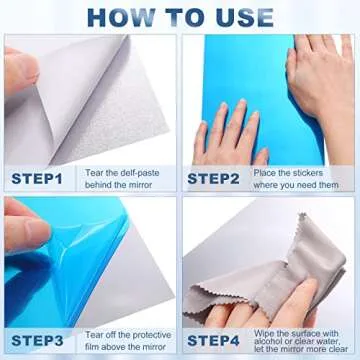 HOW TO USE

STEP1
Tear the delf-paste behind the mirror

STEP2
Place the stickers where you need them

STEP3
Tear off the protective film above the mirror

STEP4
Wipe the surface with alcohol or clear water, let the mirror more clear